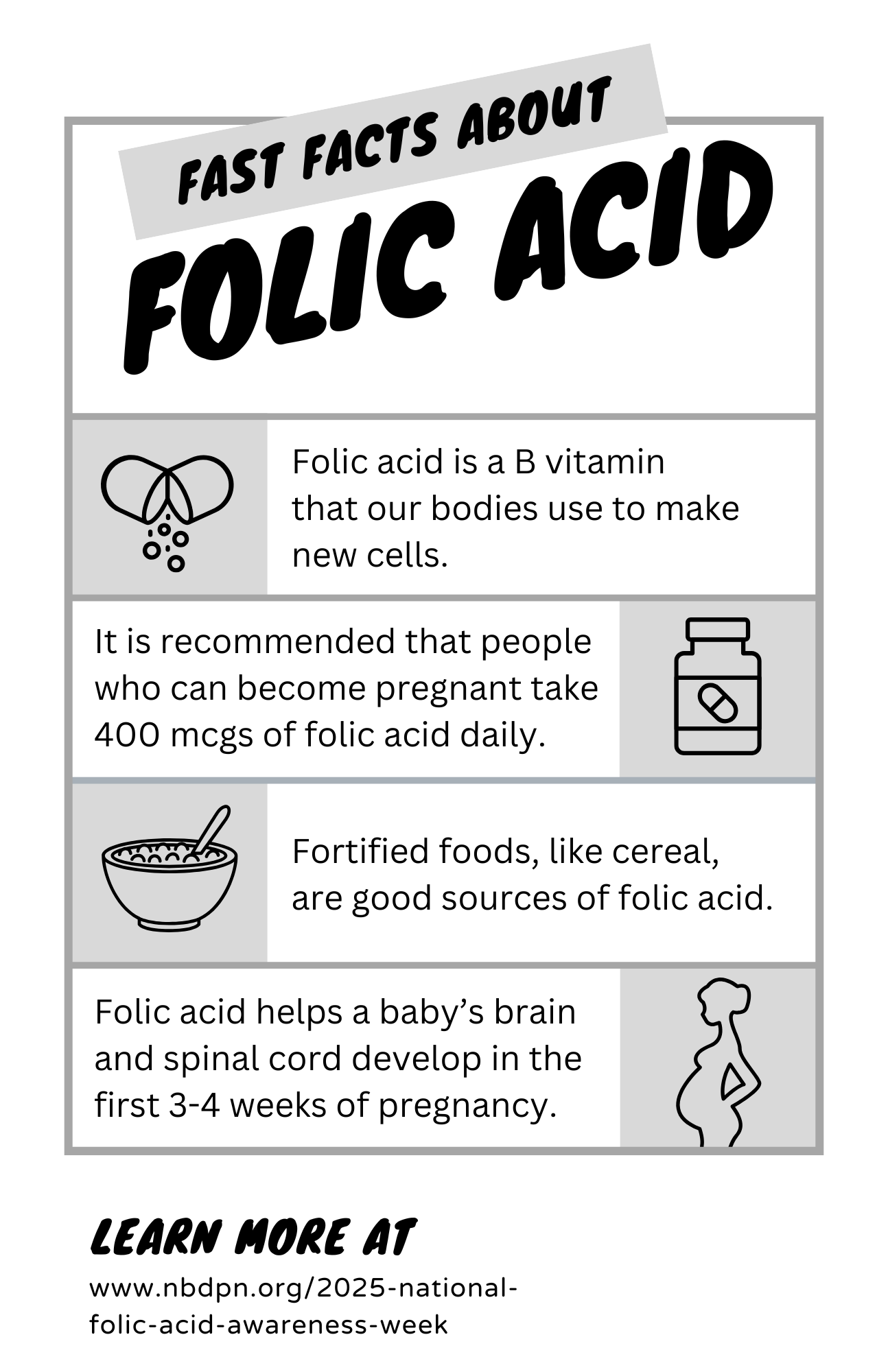 FAST FACTS ABOUT

FOLIC ACID

Folic acid is a B vitamin that our bodies use to make new cells.

It is recommended that people who can become pregnant take 400 mcgs of folic acid daily.

Fortified foods, like cereal, are good sources of folic acid.

Folic acid helps a baby's brain and spinal cord develop in the first 3-4 weeks of pregnancy.

LEARN MORE AT

www.nbdpn.org/2025-national-folic-acid-awareness-week