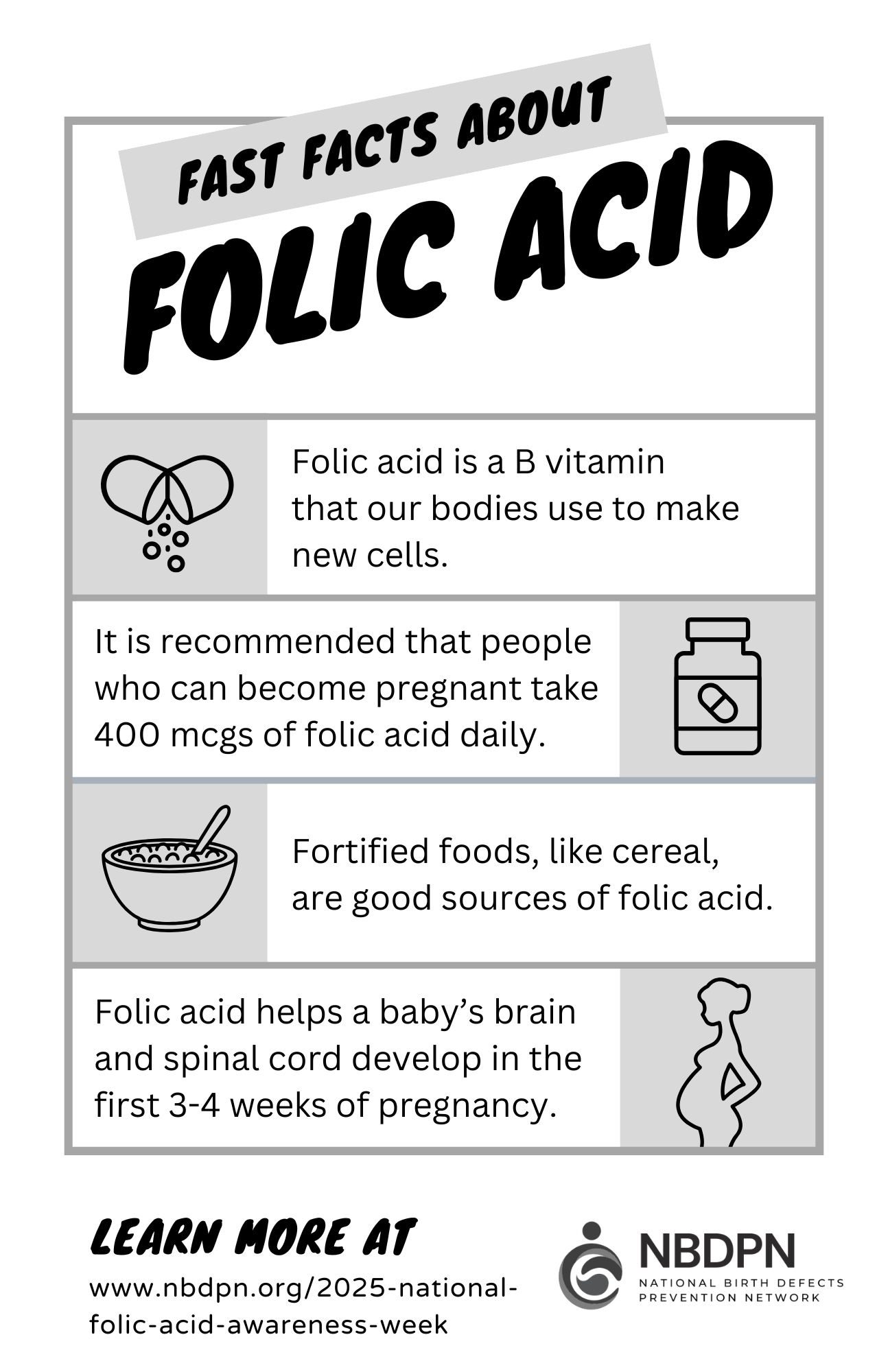 FAST FACTS ABOUT

FOLIC ACID

Folic acid is a B vitamin that our bodies use to make new cells.

It is recommended that people who can become pregnant take 400 mcgs of folic acid daily.

Fortified foods, like cereal, are good sources of folic acid.

Folic acid helps a baby's brain and spinal cord develop in the first 3-4 weeks of pregnancy.

LEARN MORE AT

www.nbdpn.org/2025-national-folic-acid-awareness-week

NBDPN
NATIONAL BIRTH DEFECTS PREVENTION NETWORK