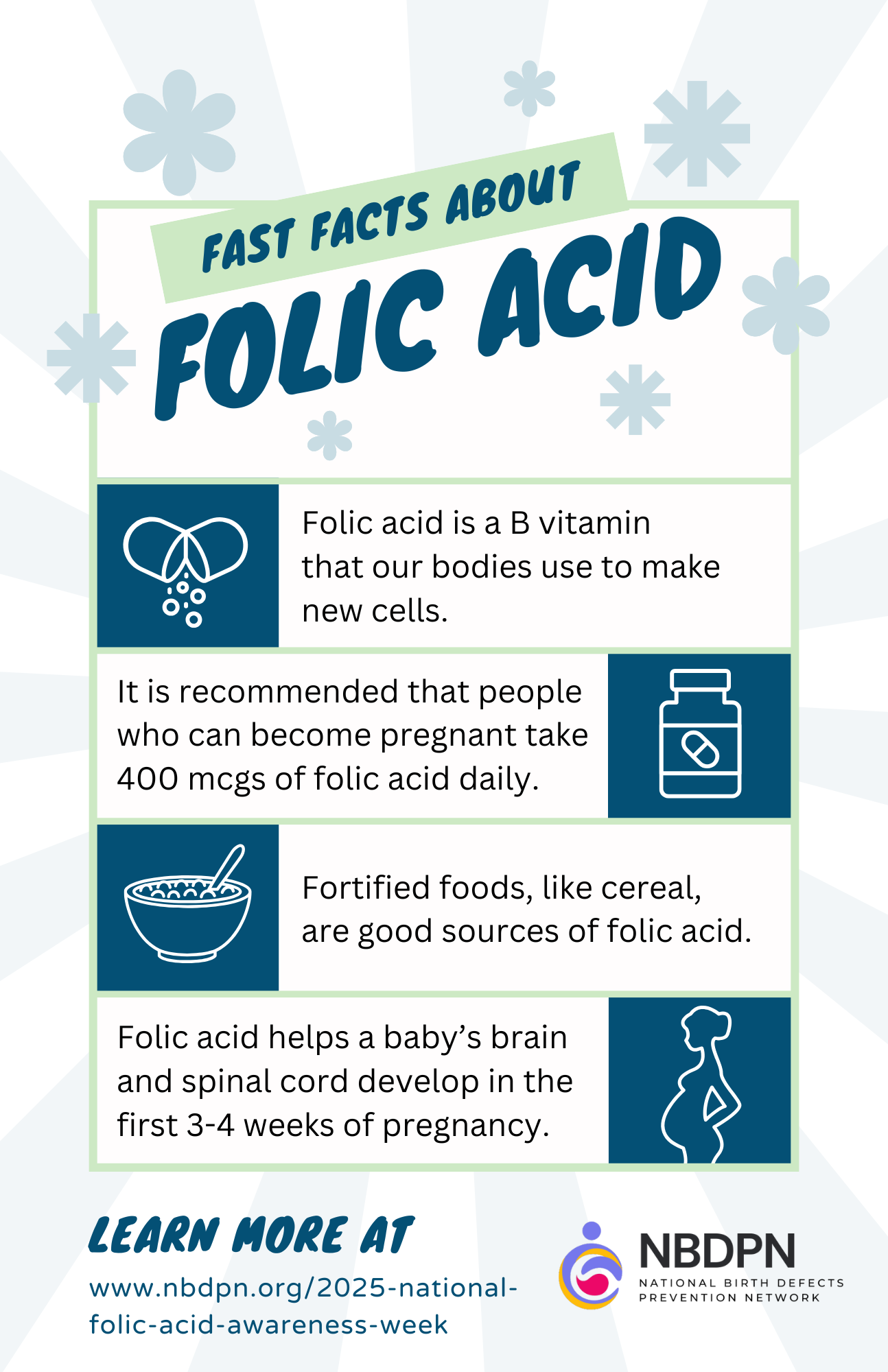 FAST FACTS ABOUT
FOLIC ACID

Folic acid is a B vitamin that our bodies use to make new cells.

It is recommended that people who can become pregnant take 400 mcgs of folic acid daily.

Fortified foods, like cereal, are good sources of folic acid.

Folic acid helps a baby's brain and spinal cord develop in the first 3-4 weeks of pregnancy.

LEARN MORE AT
www.nbdpn.org/2025-national-folic-acid-awareness-week

NBDPN
NATIONAL BIRTH DEFECTS PREVENTION NETWORK